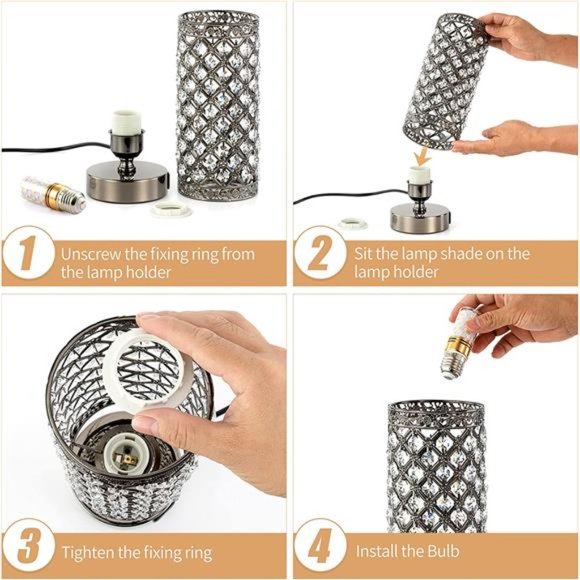 1 Unscrew the fixing ring from the lamp holder

2 Sit the lamp shade on the lamp holder

3 Tighten the fixing ring

4 Install the Bulb